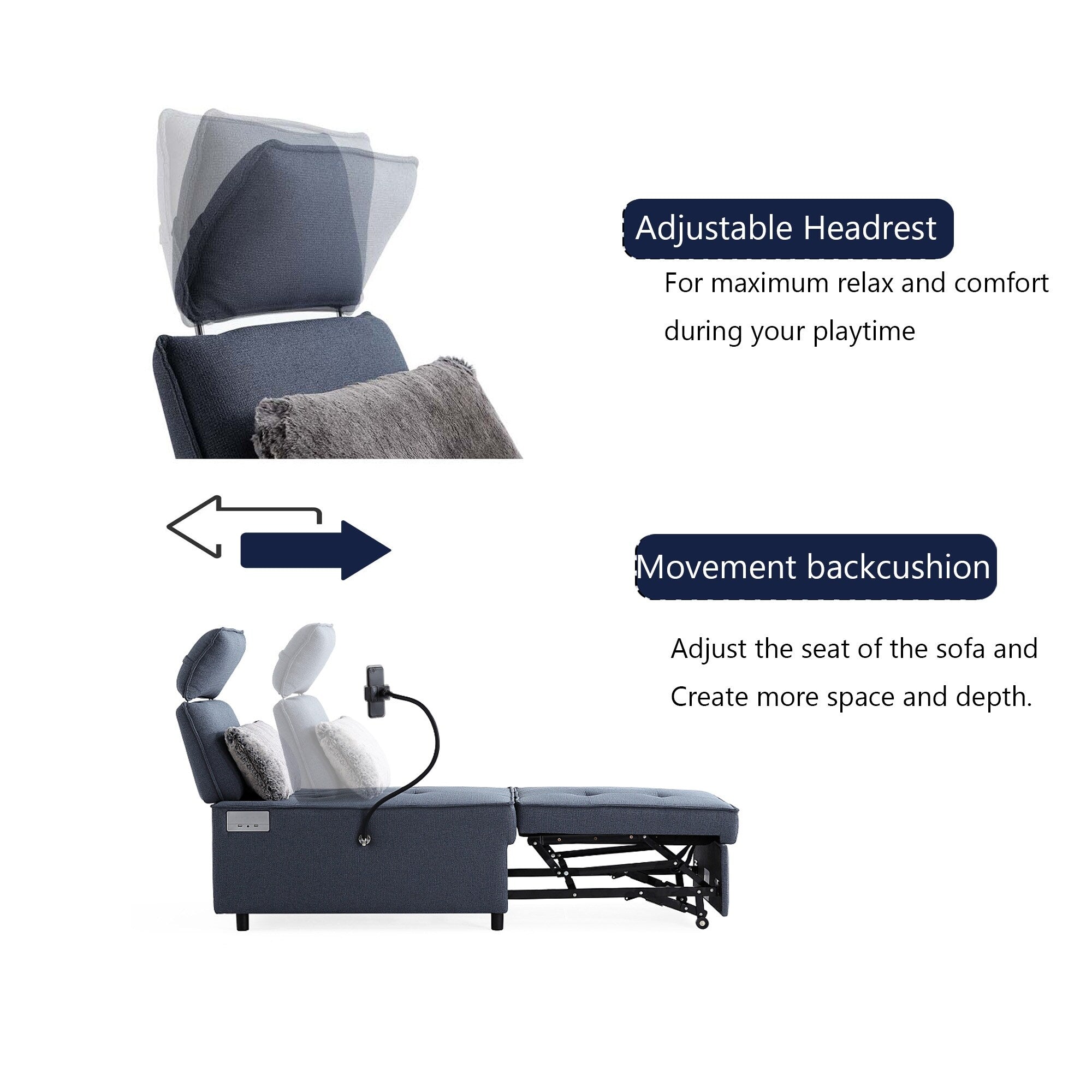 Adjustable Headrest

For maximum relax and comfort during your playtime

Movement backcushion

Adjust the seat of the sofa and Create more space and depth.