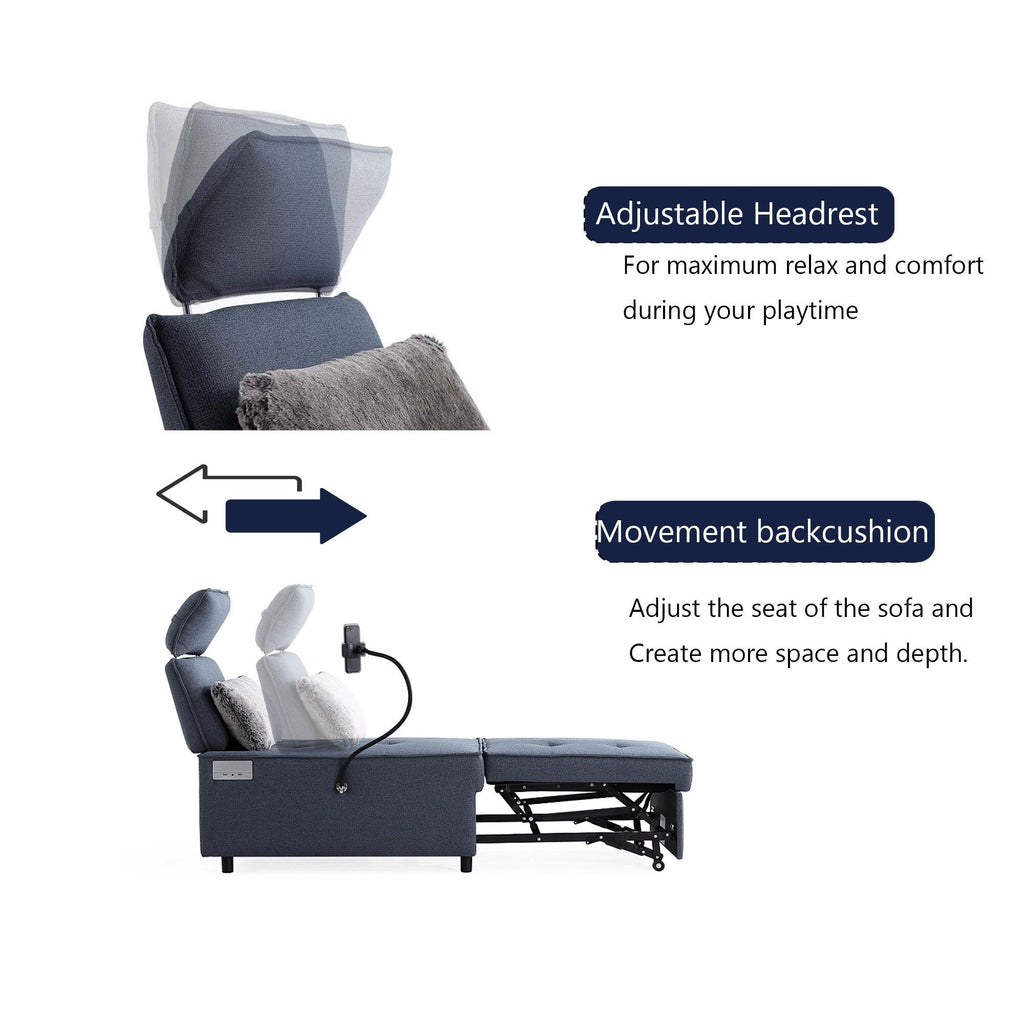 Adjustable Headrest

For maximum relax and comfort during your playtime

Movement backcushion

Adjust the seat of the sofa and Create more space and depth.