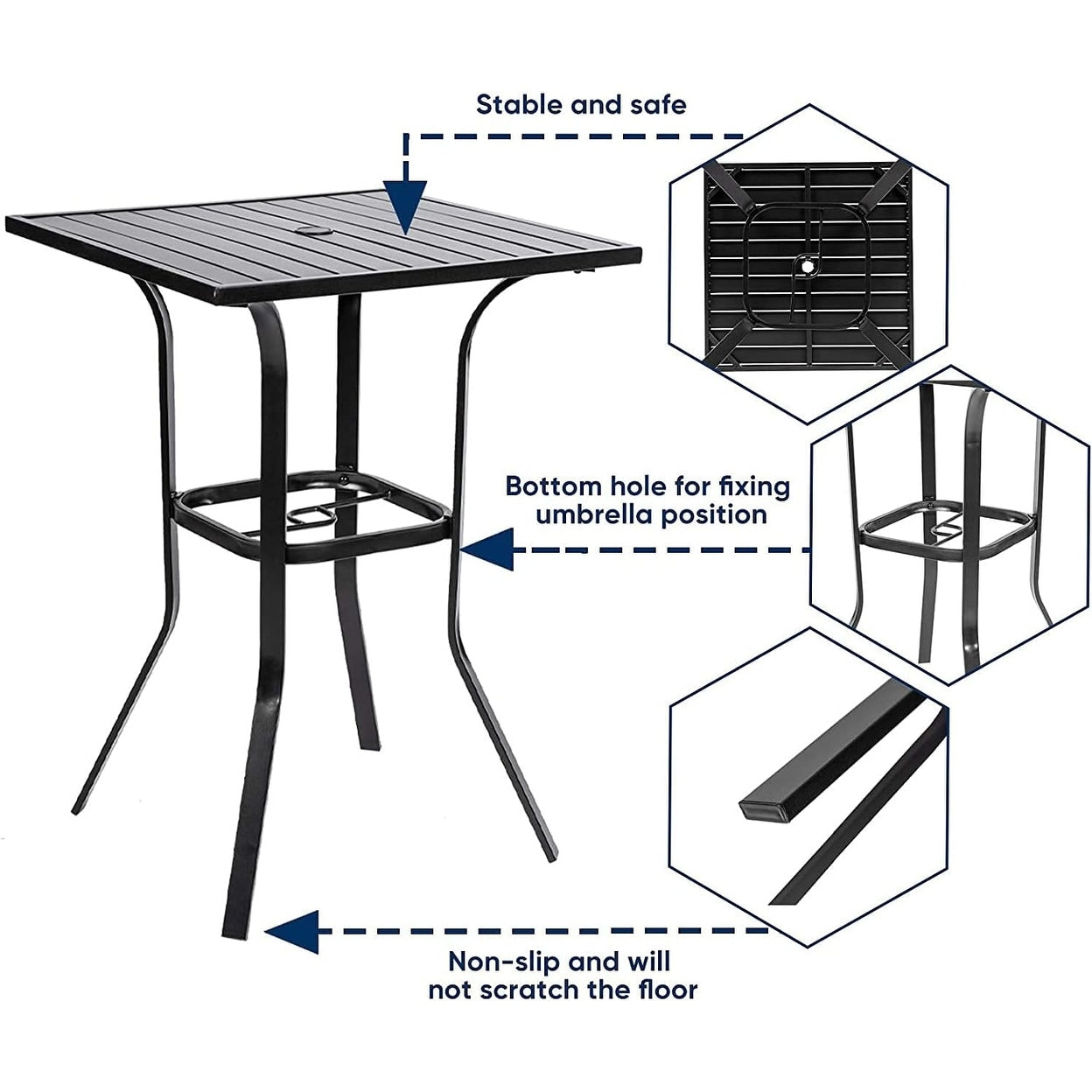 Stable and safe

Bottom hole for fixing umbrella position

Non-slip and will not scratch the floor