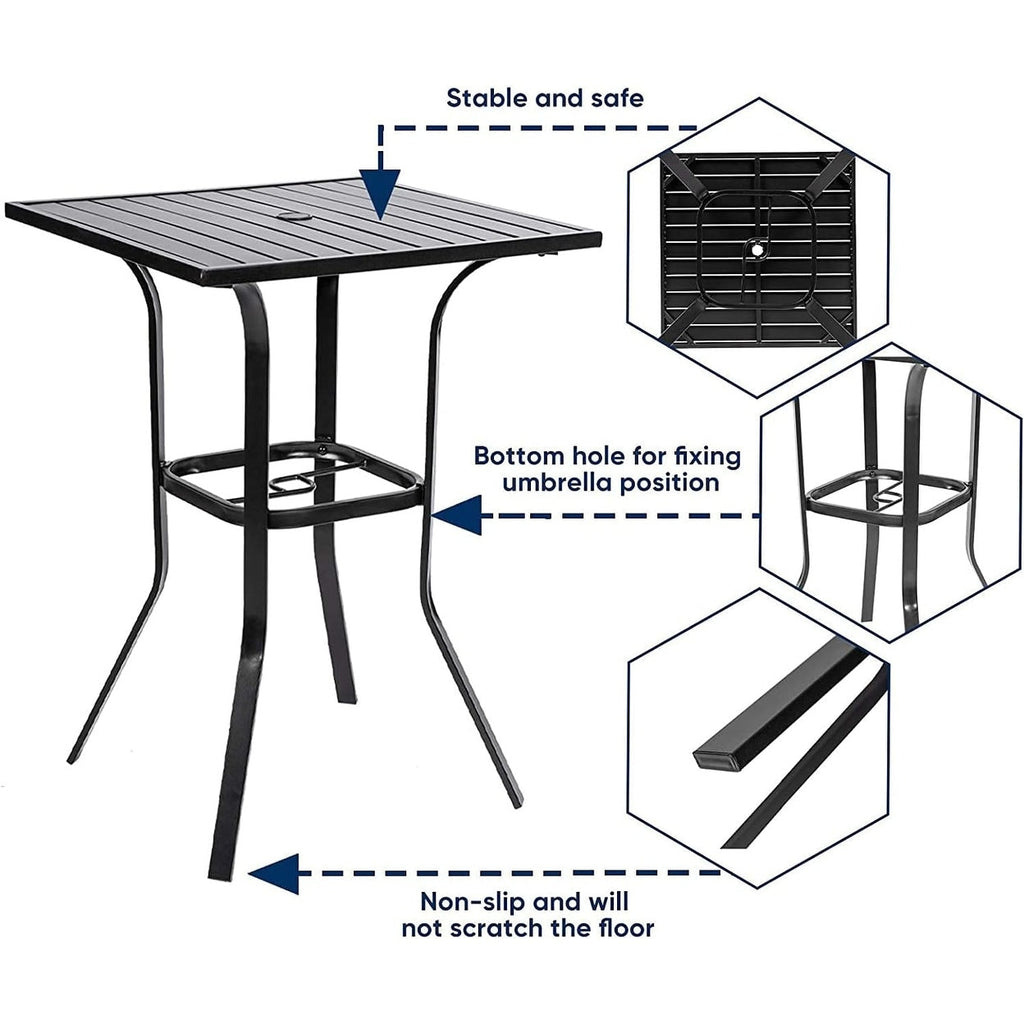 Stable and safe

Bottom hole for fixing umbrella position

Non-slip and will not scratch the floor