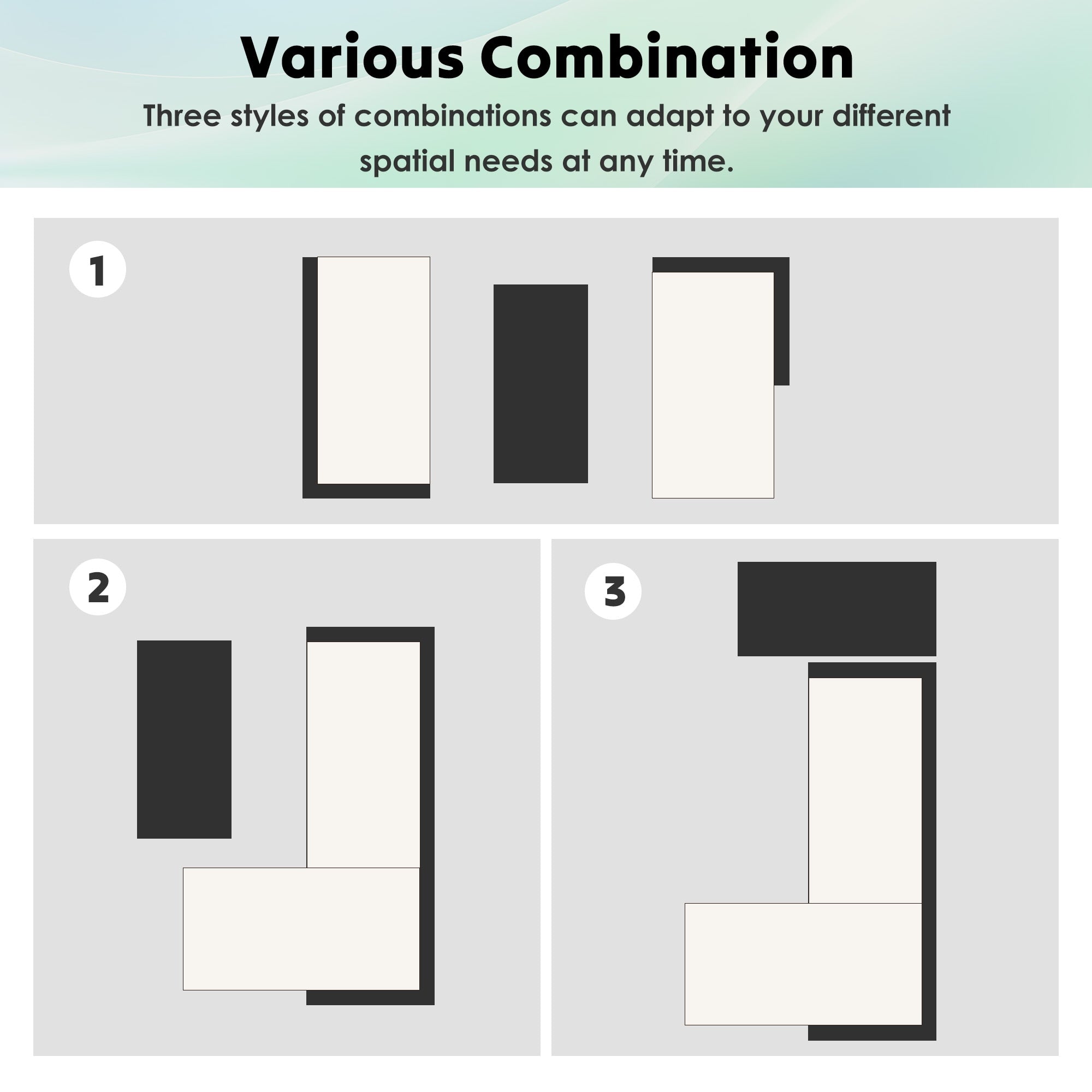 Various Combination

Three styles of combinations can adapt to your different spatial needs at any time.

1

2

3