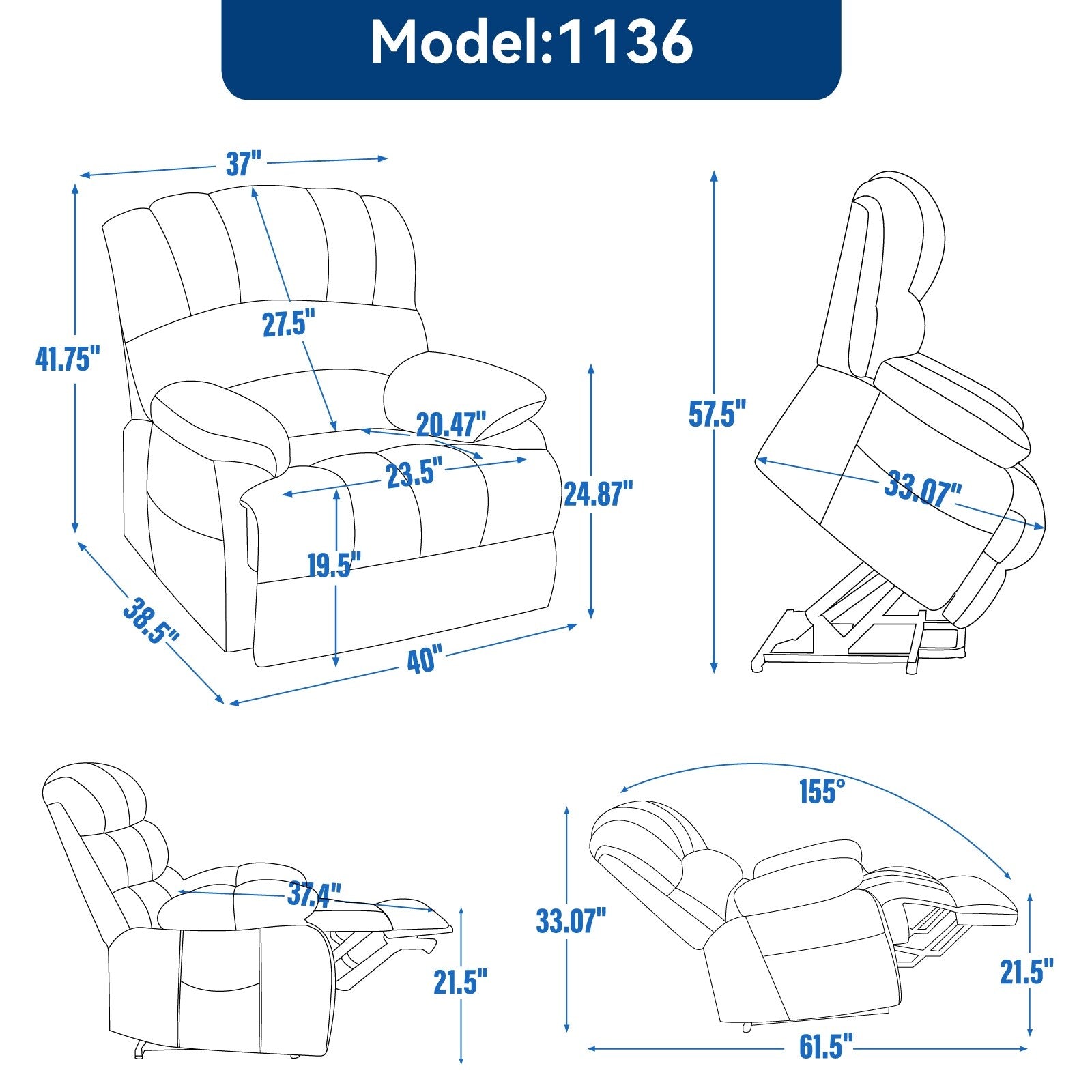 Model:1136

37"

41.75"

27.5"

20.47"

23.5"

24.87"

19.5"

38.5"

40"

57.5"

33.07"

37.4"

21.5"

155°

33.07"

21.5"

61.5"