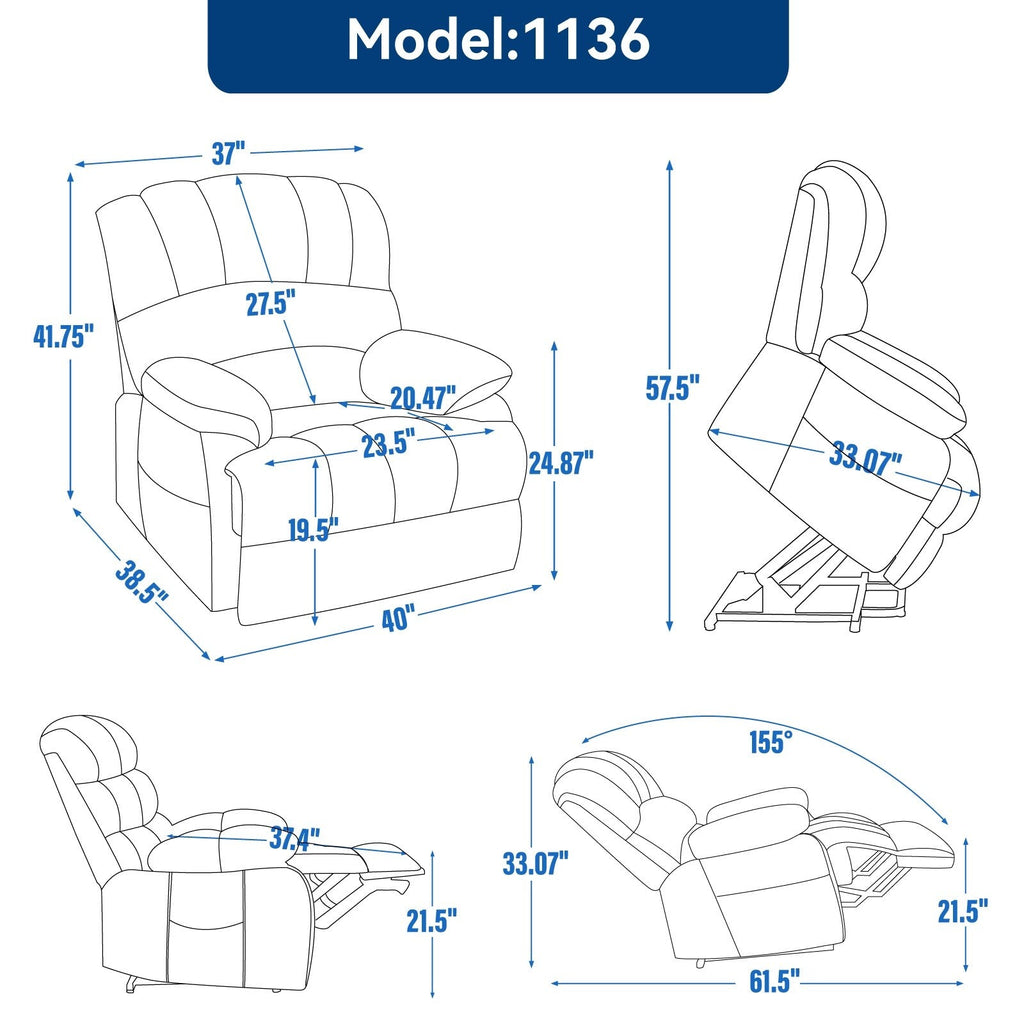 Model:1136

37"
41.75"
27.5"
20.47"
23.5"
24.87"
19.5"
38.5"
40"

57.5"
33.07"

37.4"
21.5"

155°
33.07"
21.5"
61.5"