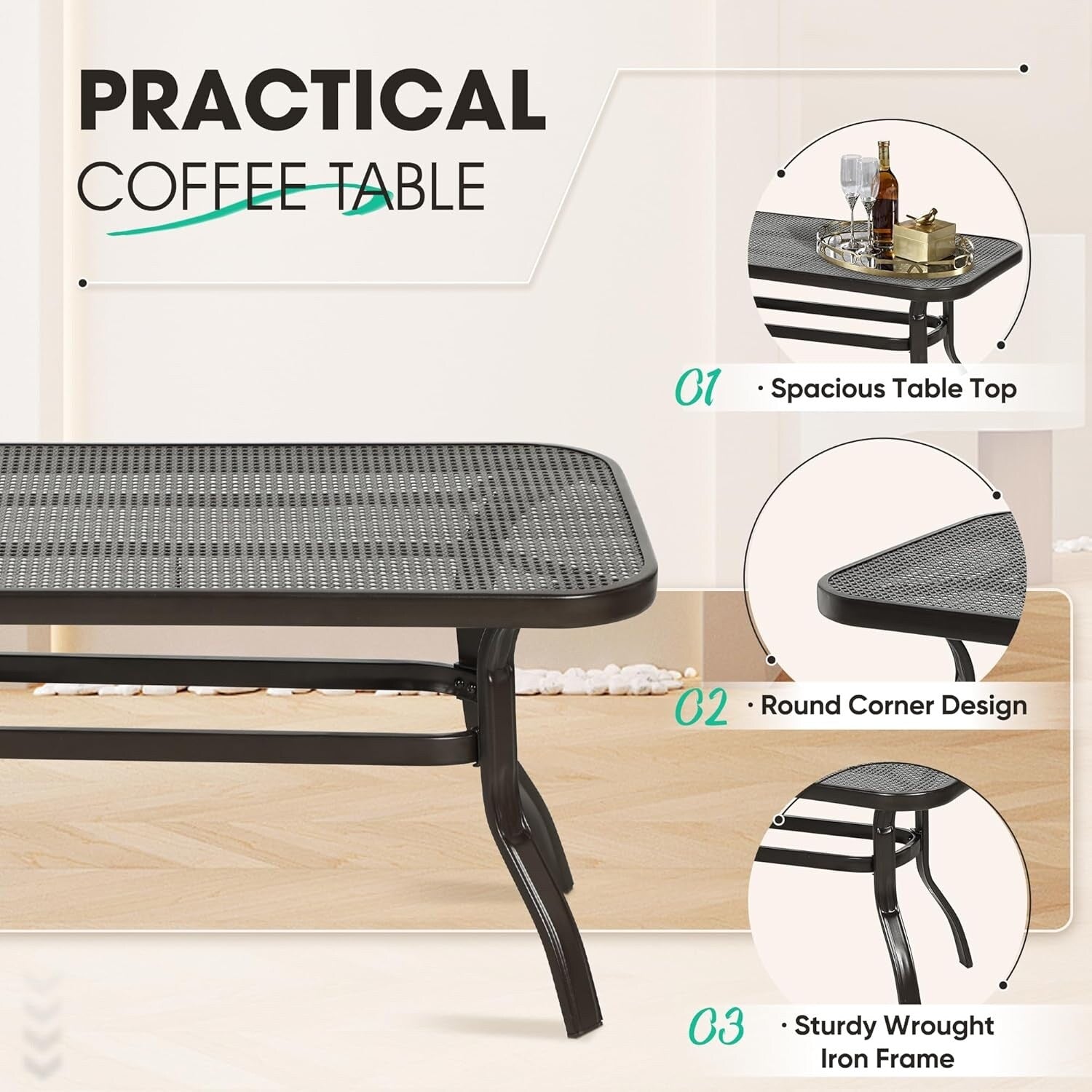 PRACTICAL
COFFEE TABLE

01 · Spacious Table Top

02 · Round Corner Design

03 · Sturdy Wrought Iron Frame