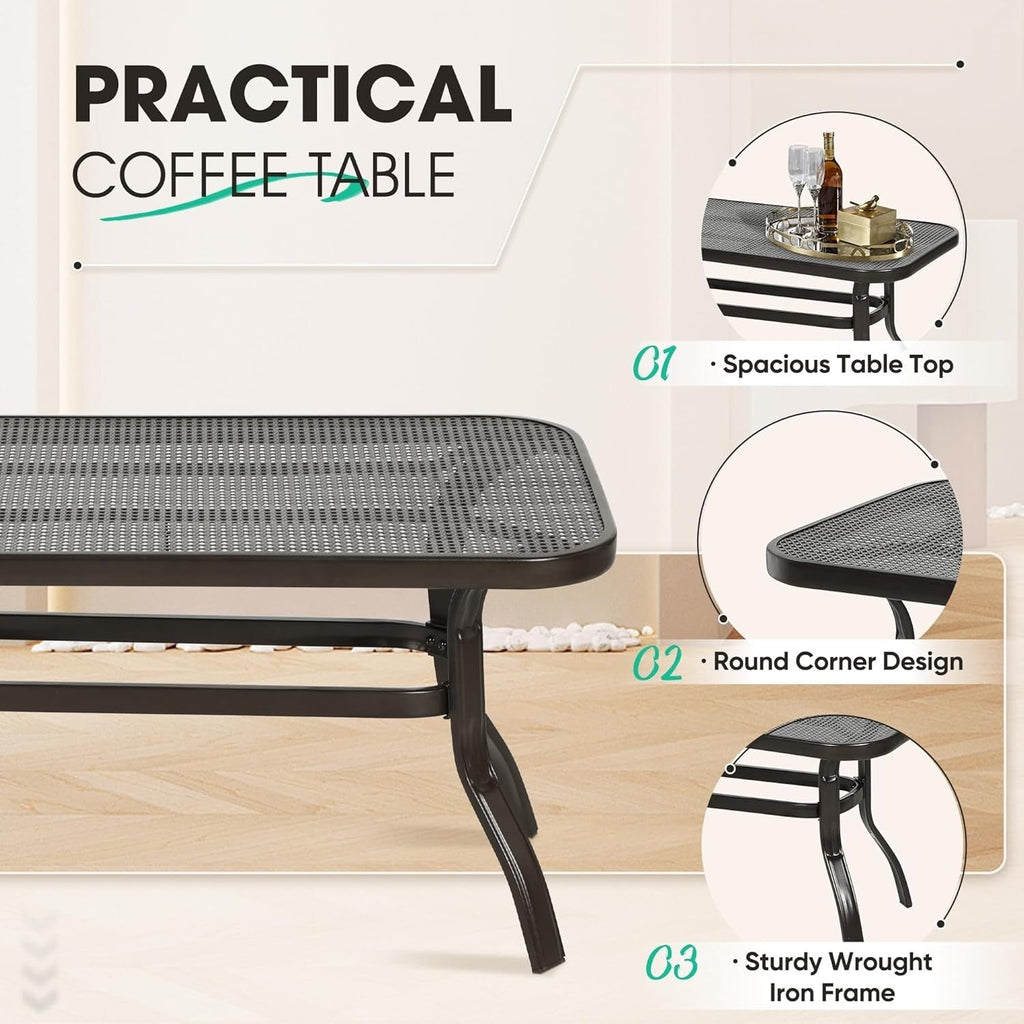 PRACTICAL
COFFEE TABLE

01 · Spacious Table Top

02 · Round Corner Design

03 · Sturdy Wrought Iron Frame