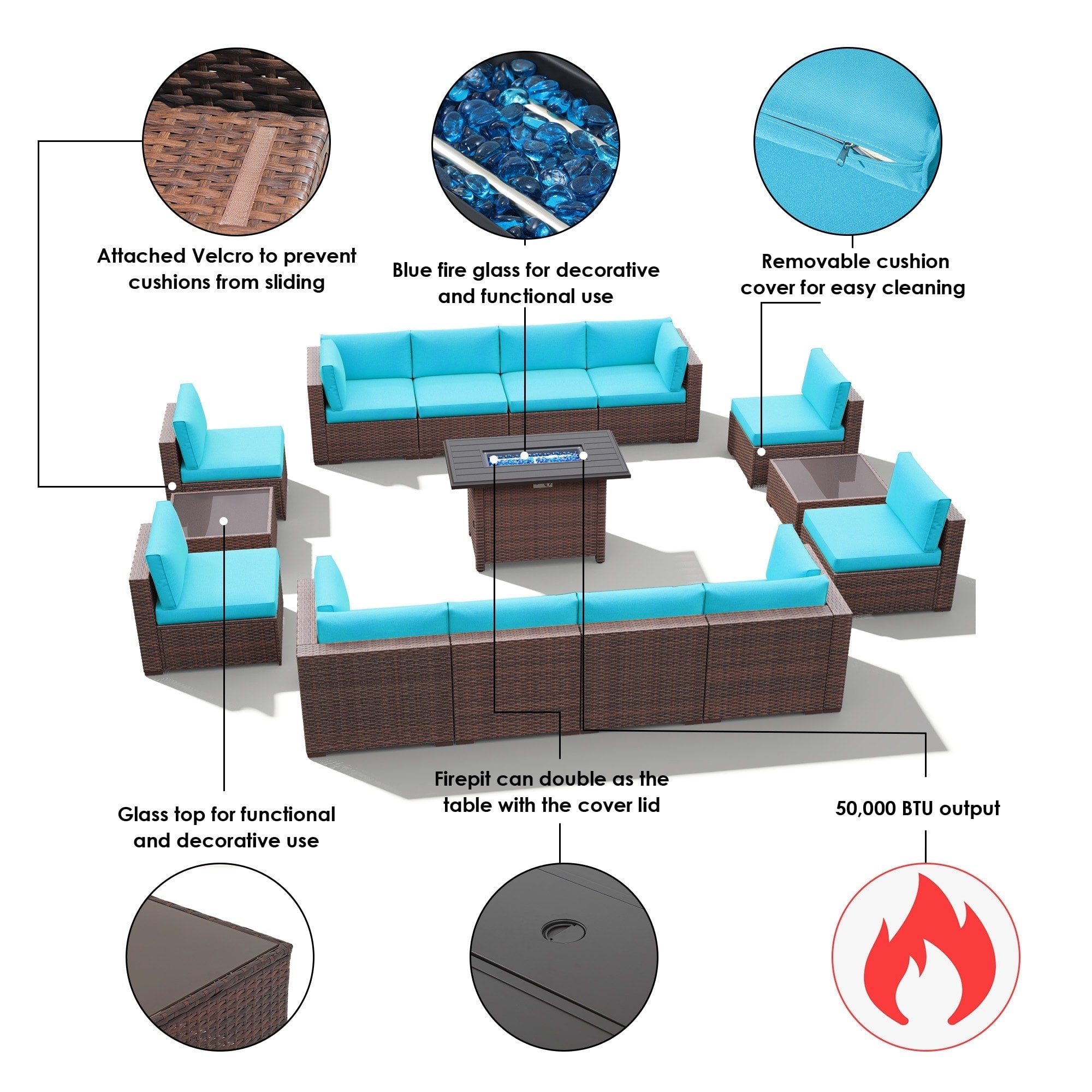 Attached Velcro to prevent cushions from sliding

Blue fire glass for decorative and functional use

Removable cushion cover for easy cleaning

Glass top for functional and decorative use

Firepit can double as the table with the cover lid

50,000 BTU output