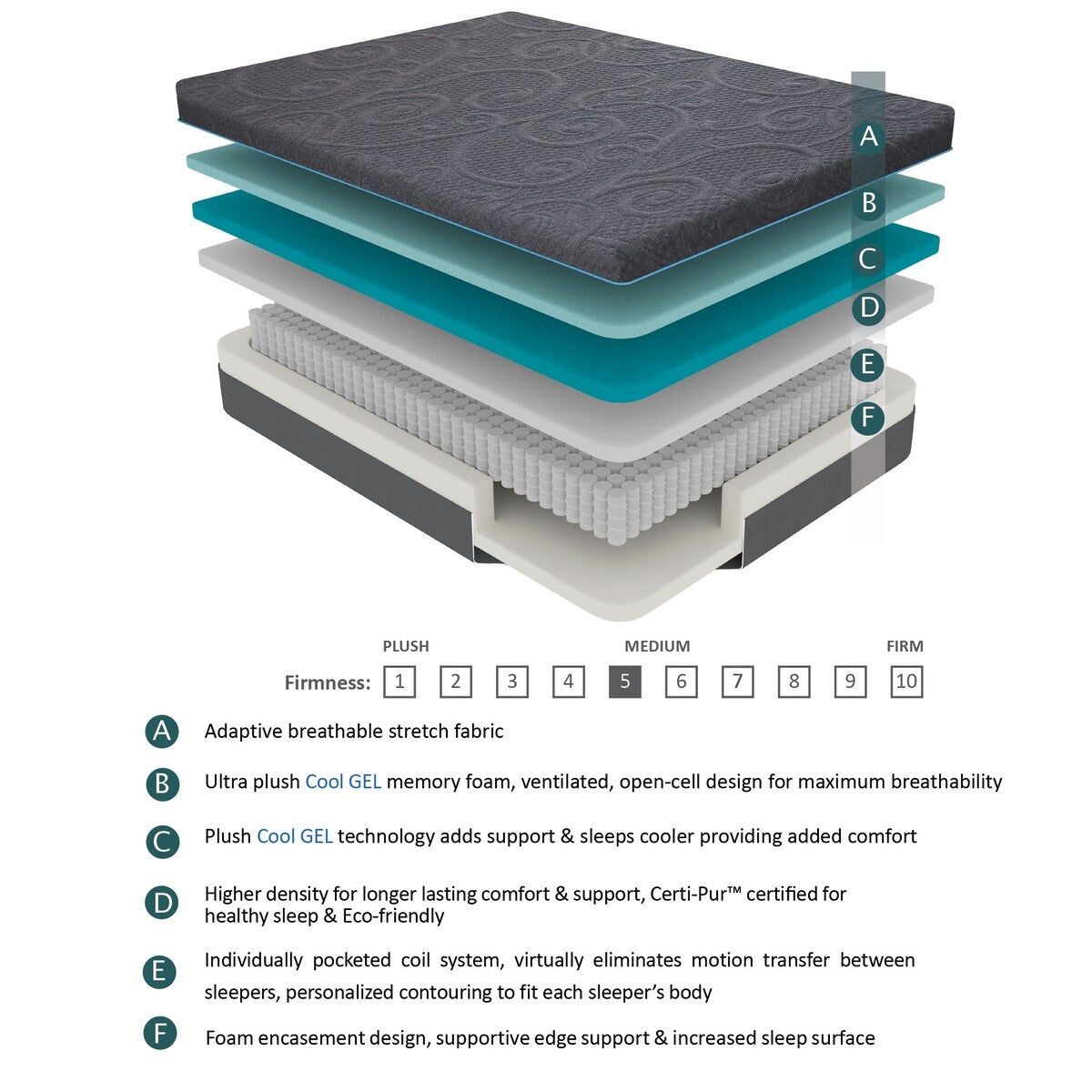 A
B
C
D
E
F

PLUSH MEDIUM FIRM

Firmness: 1 2 3 4 5 6 7 8 9 10

A Adaptive breathable stretch fabric

B Ultra plush Cool GEL memory foam, ventilated, open-cell design for maximum breathability

C Plush Cool GEL technology adds support & sleeps cooler providing added comfort

D Higher density for longer lasting comfort & support, Certi-Pur™ certified for healthy sleep & Eco-friendly

E Individually pocketed coil system, virtually eliminates motion transfer between sleepers, personalized contouring to fit each sleeper's body

F Foam encasement design, supportive edge support & increased sleep surface