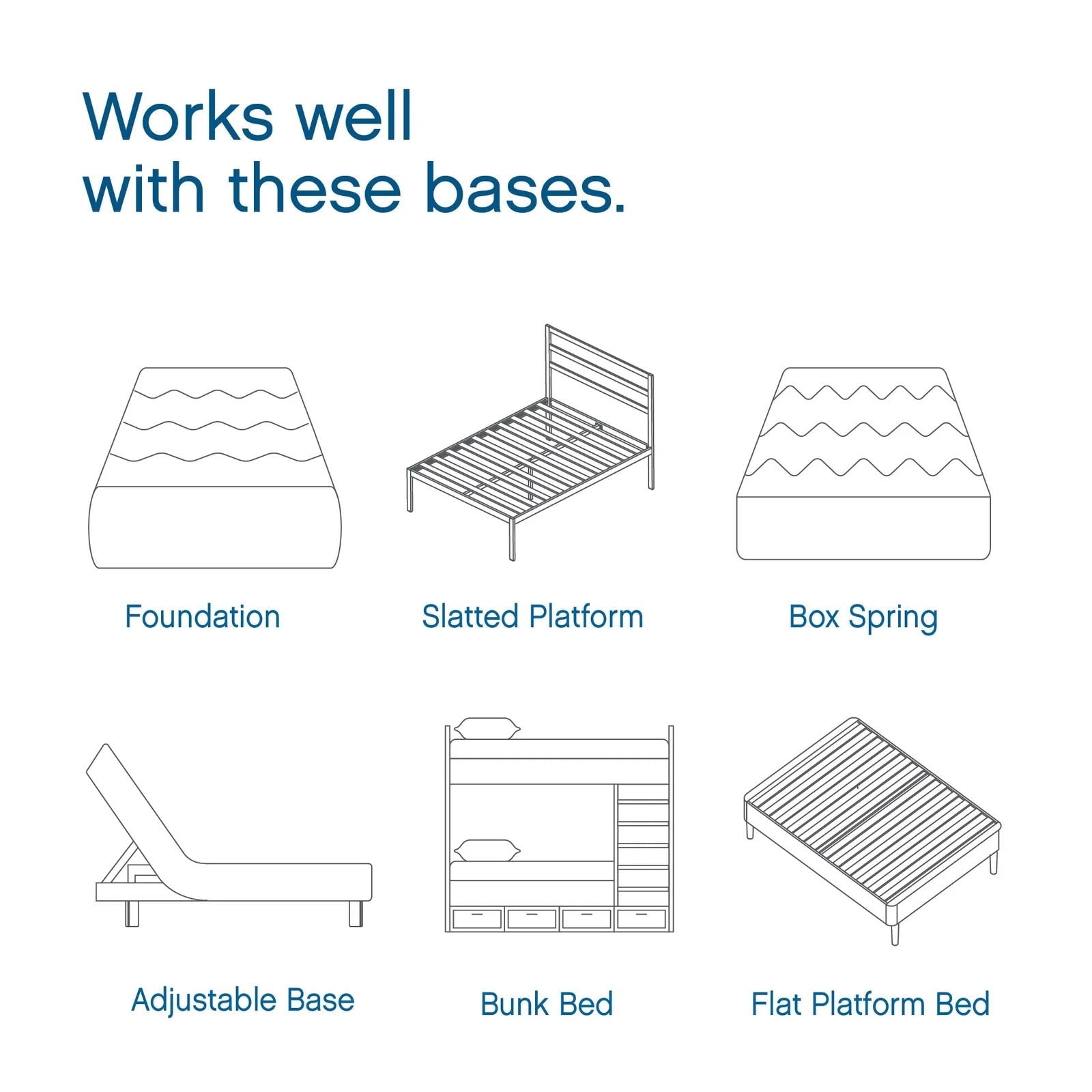 Works well with these bases.

Foundation

Slatted Platform

Box Spring

Adjustable Base

Bunk Bed

Flat Platform Bed