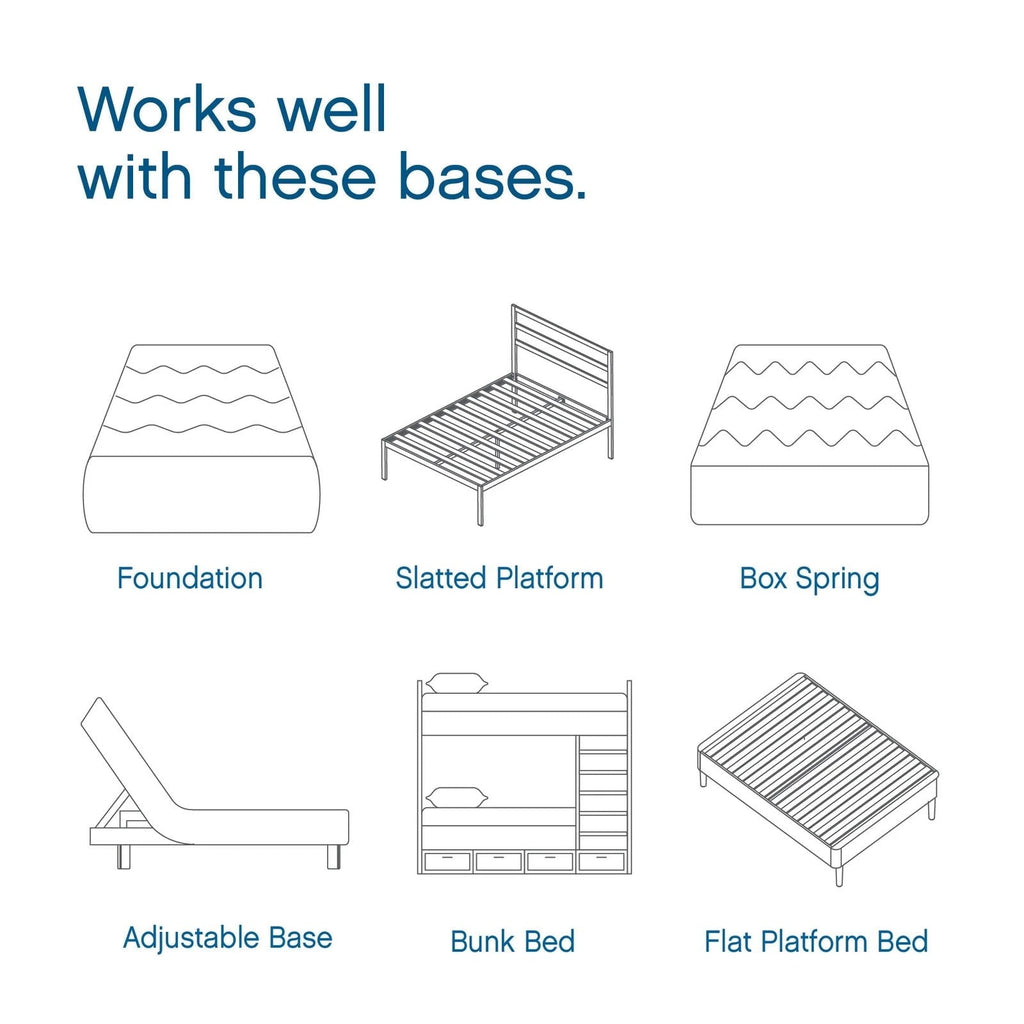 Works well
with these bases.

Foundation

Slatted Platform

Box Spring

Adjustable Base

Bunk Bed

Flat Platform Bed