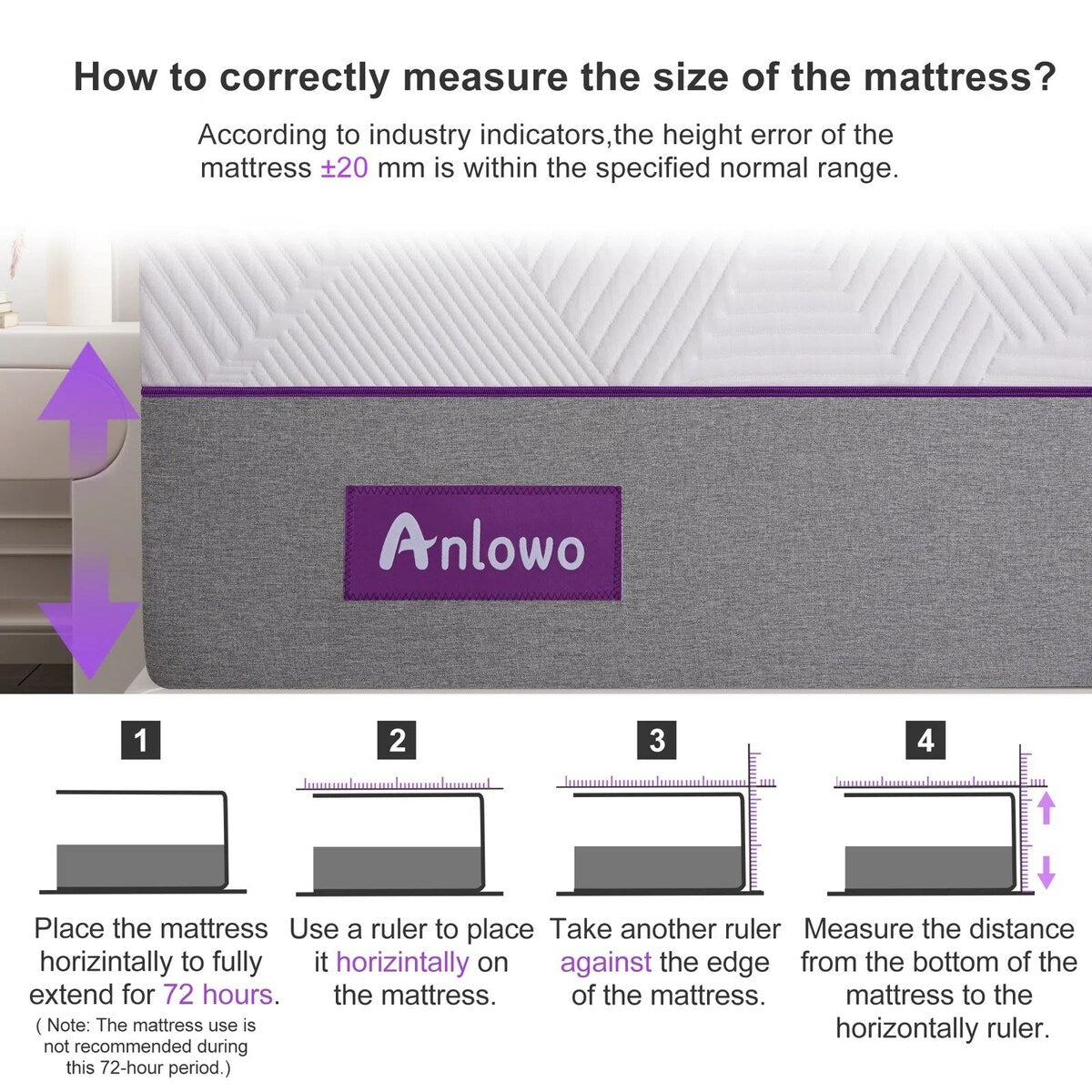 How to correctly measure the size of the mattress?

According to industry indicators,the height error of the mattress ±20 mm is within the specified normal range.

Anlowo

1

Place the mattress horizintally to fully extend for 72 hours.

( Note: The mattress use is not recommended during this 72-hour period.)

2

Use a ruler to place it horizintally on the mattress.

3

Take another ruler against the edge of the mattress.

4

Measure the distance from the bottom of the mattress to the horizontally ruler.