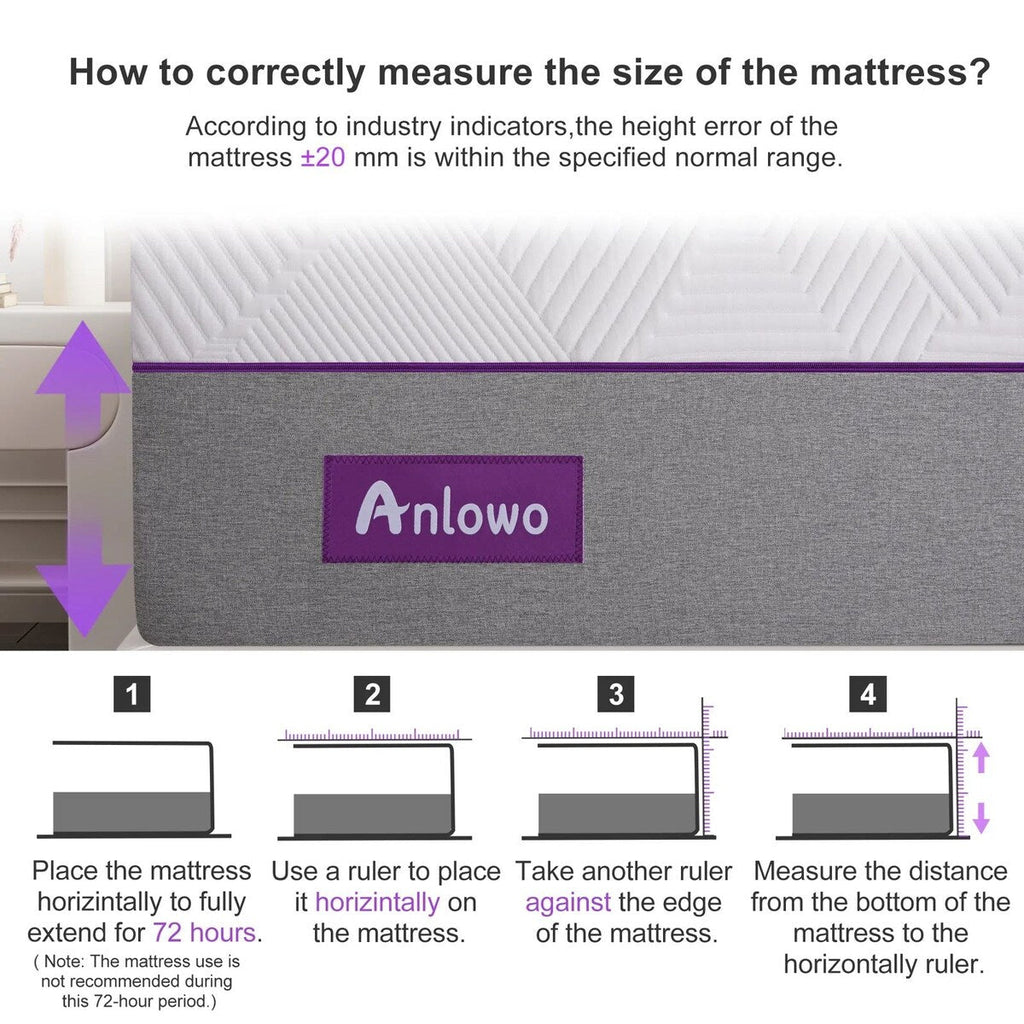 How to correctly measure the size of the mattress?

According to industry indicators,the height error of the mattress ±20 mm is within the specified normal range.

Anlowo

1

Place the mattress horizintally to fully extend for 72 hours.

( Note: The mattress use is not recommended during this 72-hour period.)

2

Use a ruler to place it horizintally on the mattress.

3

Take another ruler against the edge of the mattress.

4

Measure the distance from the bottom of the mattress to the horizontally ruler.