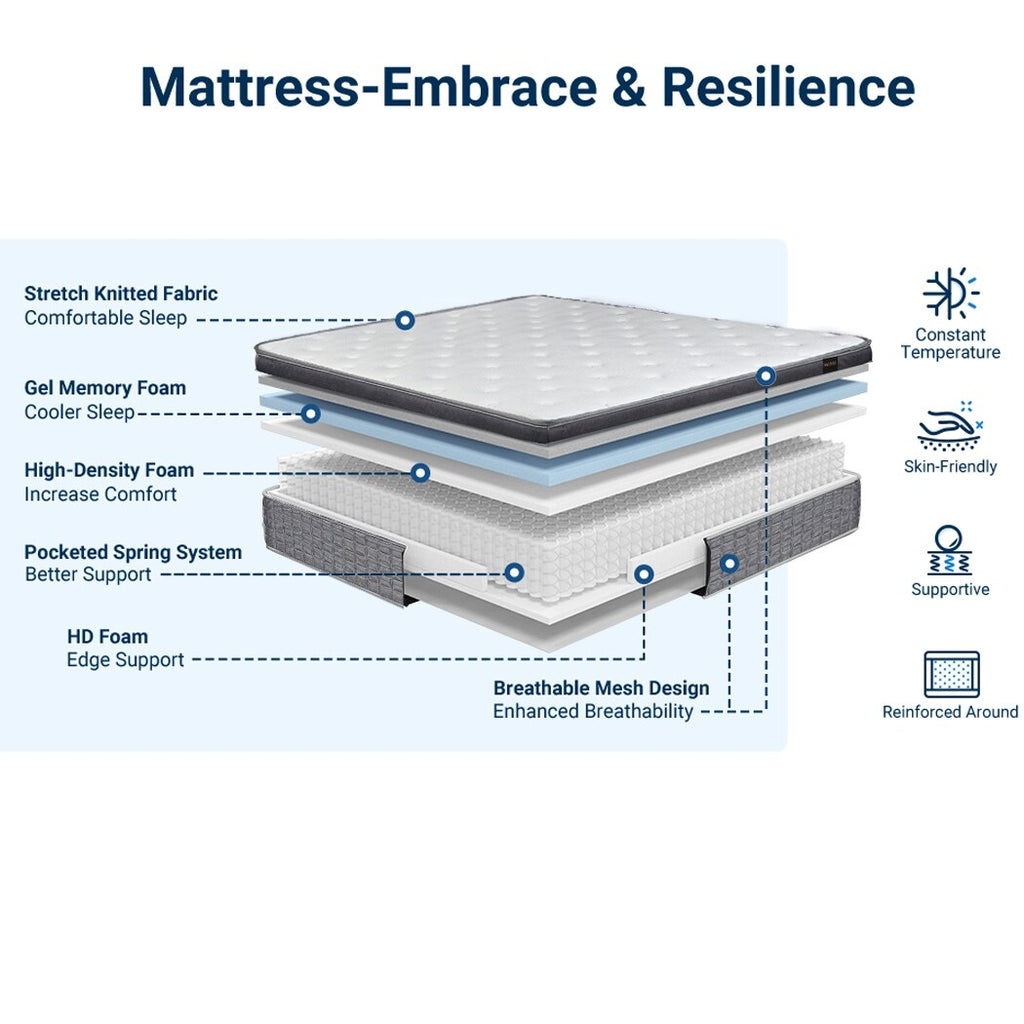 Mattress-Embrace & Resilience

Stretch Knitted Fabric
Comfortable Sleep

Gel Memory Foam
Cooler Sleep

High-Density Foam
Increase Comfort

Pocketed Spring System
Better Support

HD Foam
Edge Support

Breathable Mesh Design
Enhanced Breathability

Constant Temperature

Skin-Friendly

Supportive

Reinforced Around