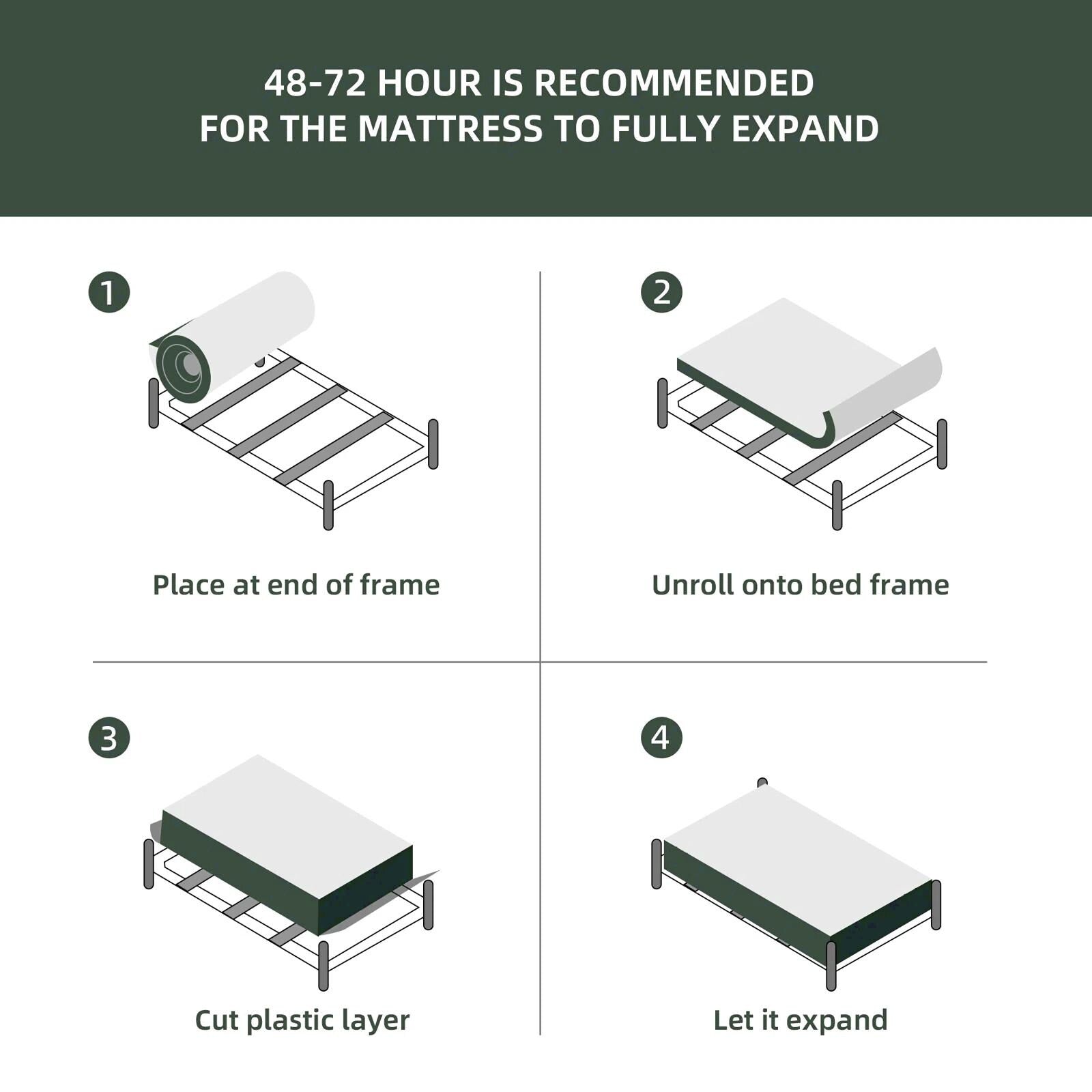 48-72 HOUR IS RECOMMENDED FOR THE MATTRESS TO FULLY EXPAND

1

Place at end of frame

2

Unroll onto bed frame

3

Cut plastic layer

4

Let it expand