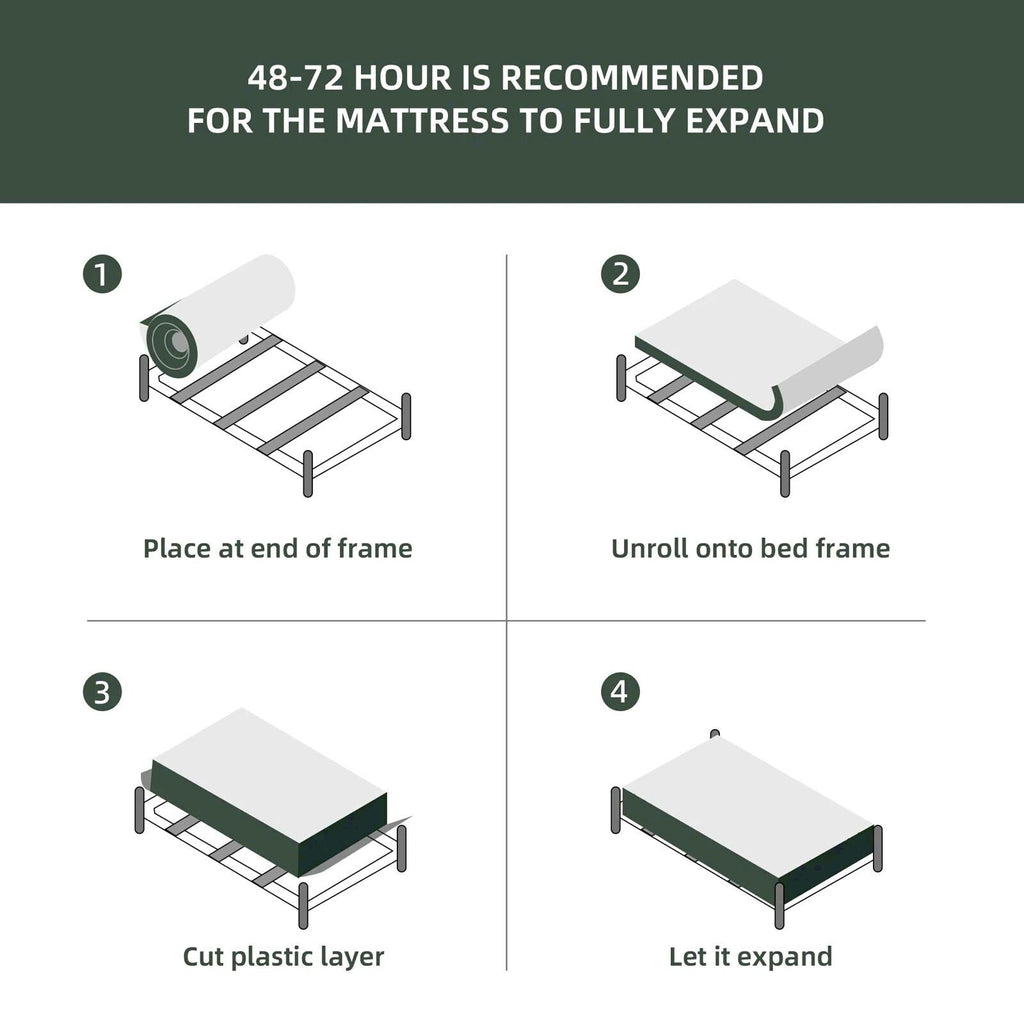 48-72 HOUR IS RECOMMENDED
FOR THE MATTRESS TO FULLY EXPAND

1

Place at end of frame

2

Unroll onto bed frame

3

Cut plastic layer

4

Let it expand