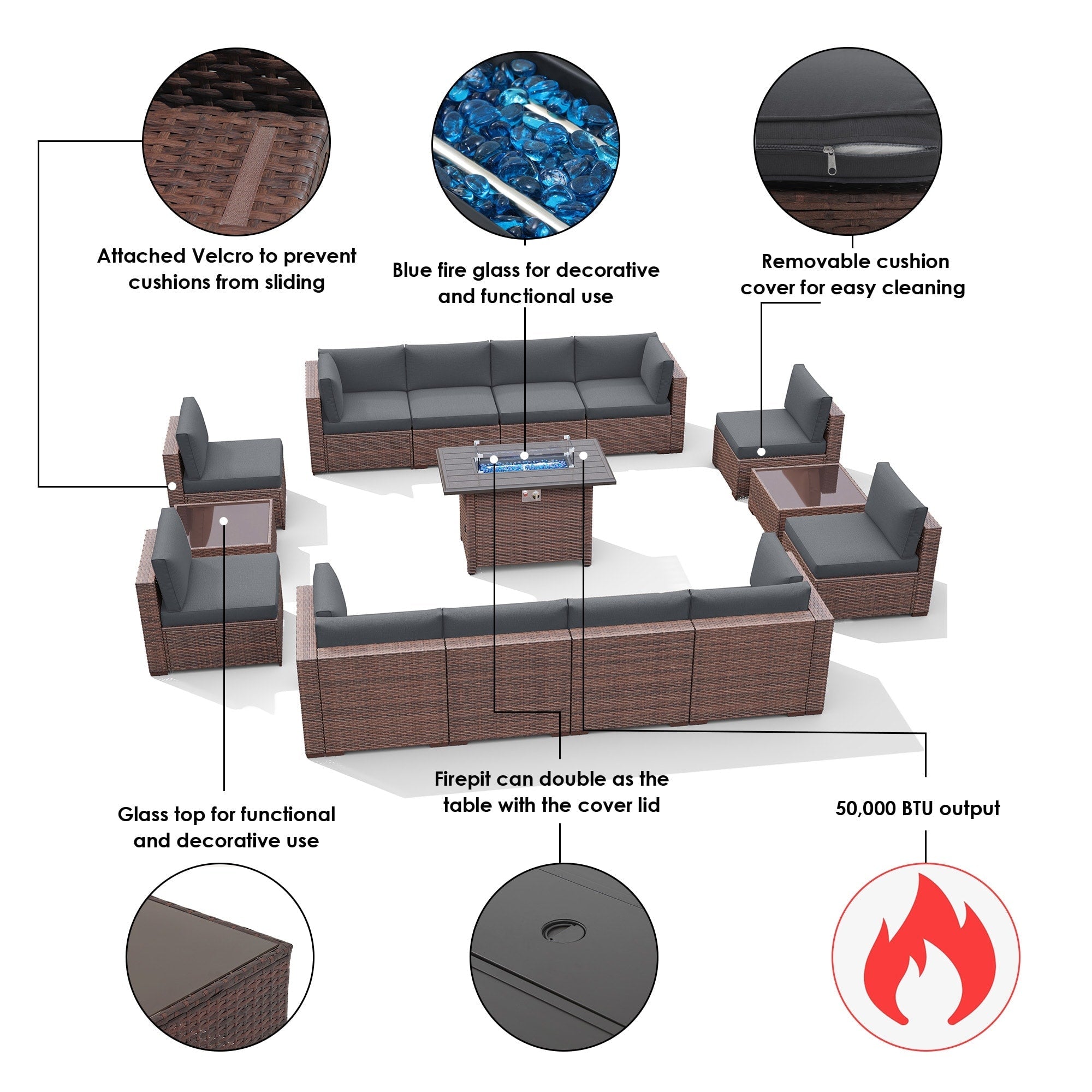 Attached Velcro to prevent cushions from sliding

Blue fire glass for decorative and functional use

Removable cushion cover for easy cleaning

Glass top for functional and decorative use

Firepit can double as the table with the cover lid

50,000 BTU output