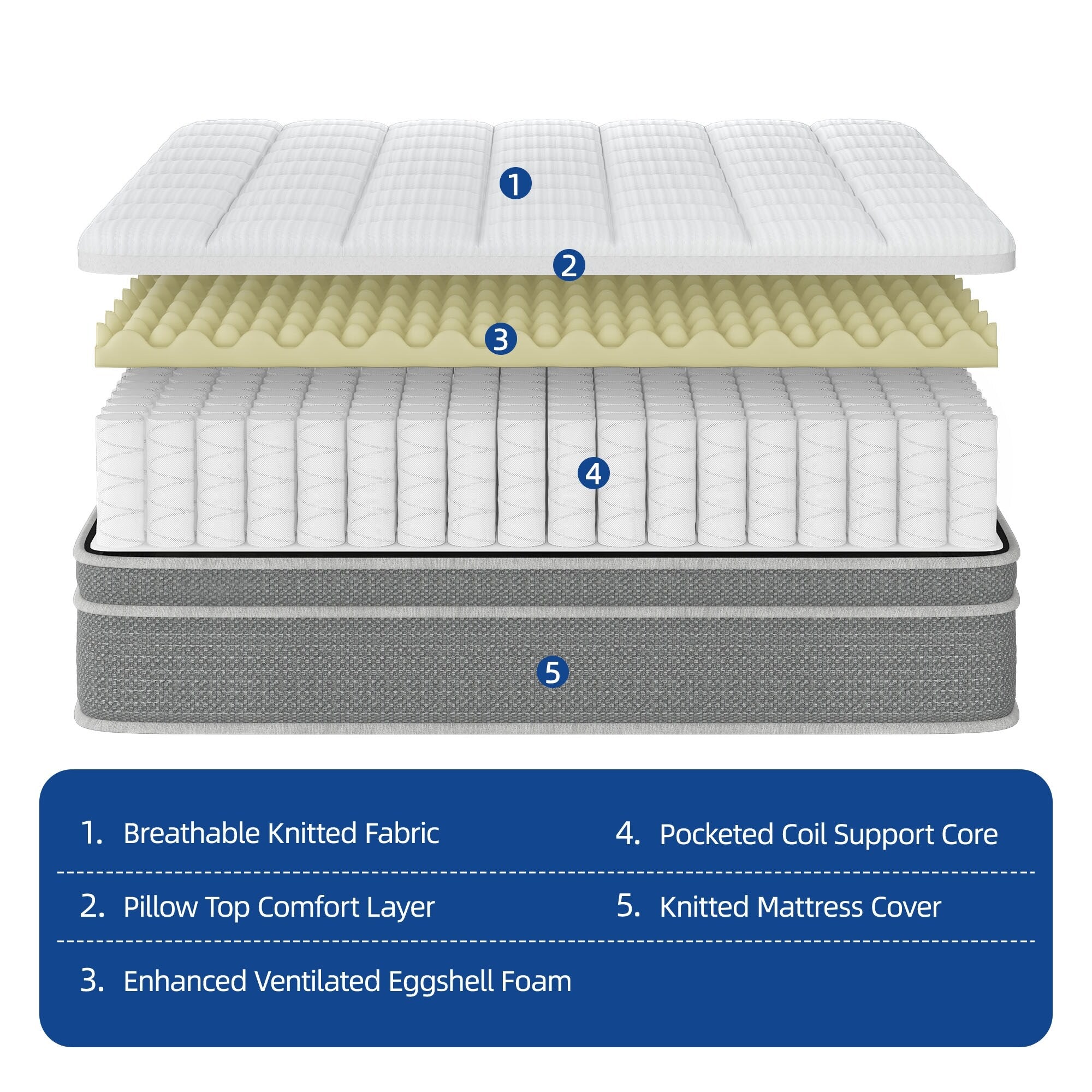 1

2

3

4

5

1. Breathable Knitted Fabric

2. Pillow Top Comfort Layer

3. Enhanced Ventilated Eggshell Foam

4. Pocketed Coil Support Core

5. Knitted Mattress Cover