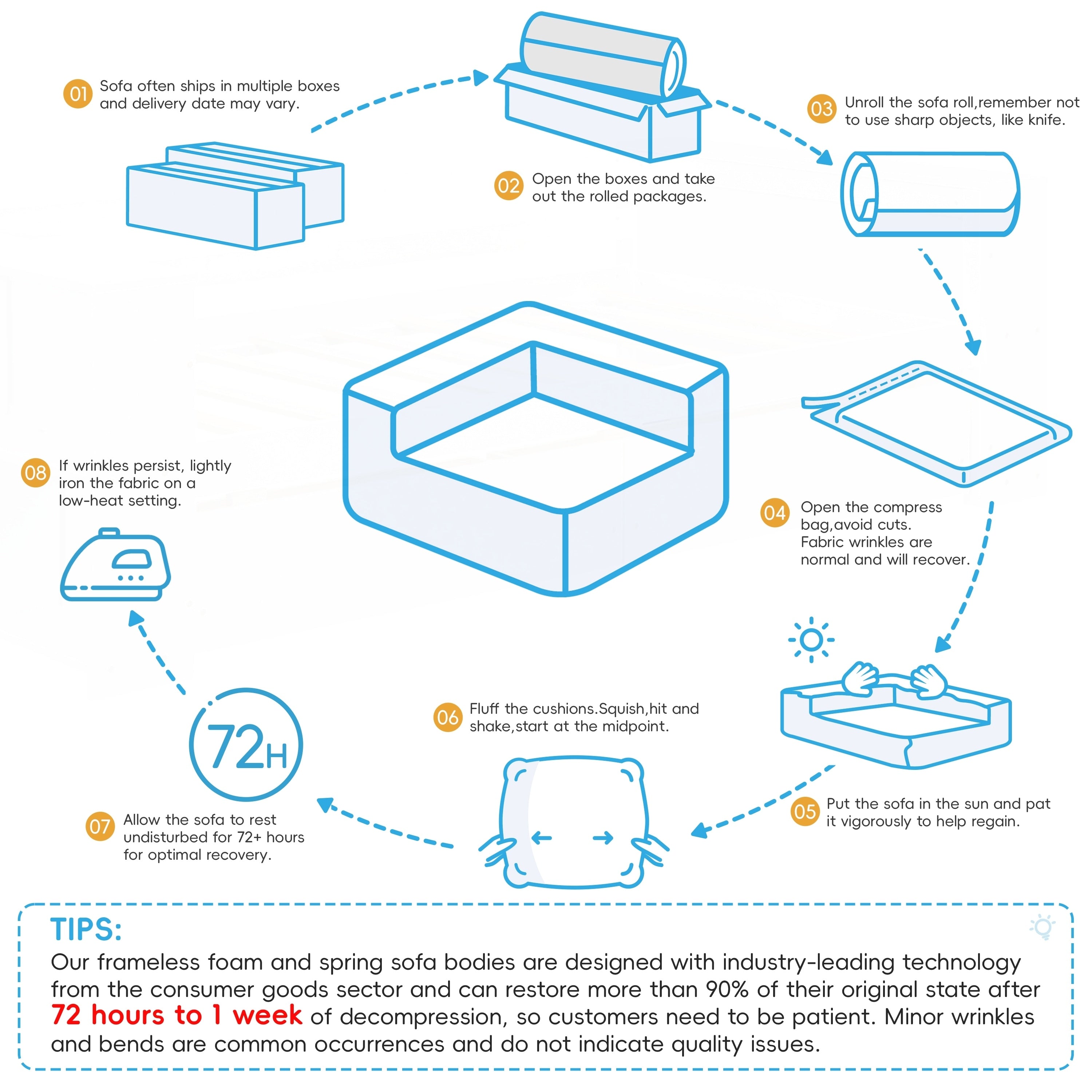 01 Sofa often ships in multiple boxes and delivery date may vary.

02 Open the boxes and take out the rolled packages.

03 Unroll the sofa roll,remember not to use sharp objects, like knife.

04 Open the compress bag,avoid cuts. Fabric wrinkles are normal and will recover.

05 Put the sofa in the sun and pat it vigorously to help regain.

06 Fluff the cushions.Squish,hit and shake,start at the midpoint.

72H

07 Allow the sofa to rest undisturbed for 72+ hours for optimal recovery.

08 If wrinkles persist, lightly iron the fabric on a low-heat setting.

TIPS:
Our frameless foam and spring sofa bodies are designed with industry-leading technology from the consumer goods sector and can restore more than 90% of their original state after 72 hours to 1 week of decompression, so customers need to be patient. Minor wrinkles and bends are common occurrences and do not indicate quality issues.